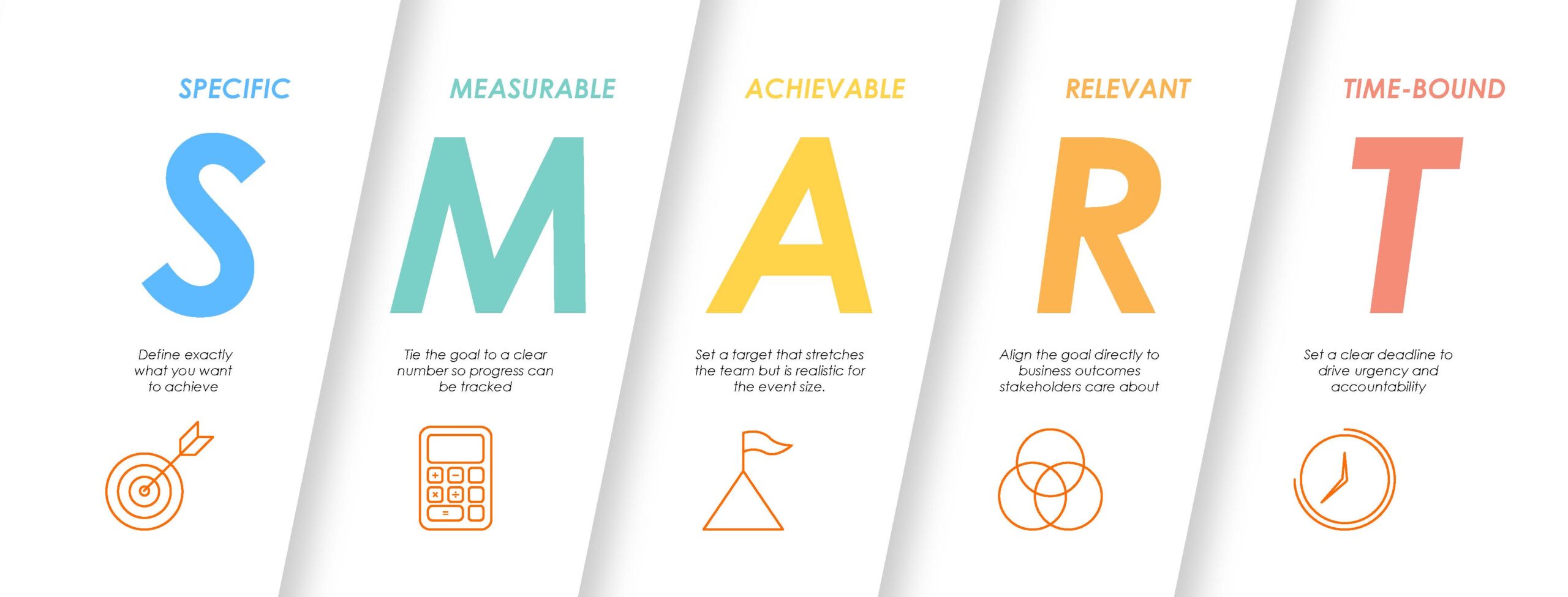 SPECIFIC

S

Define exactly what you want to achieve

MEASURABLE

M

Tie the goal to a clear number so progress can be tracked

ACHIEVABLE

A

Set a target that stretches the team but is realistic for the event size.

RELEVANT

R

Align the goal directly to business outcomes stakeholders care about

TIME-BOUND

T

Set a clear deadline to drive urgency and accountability